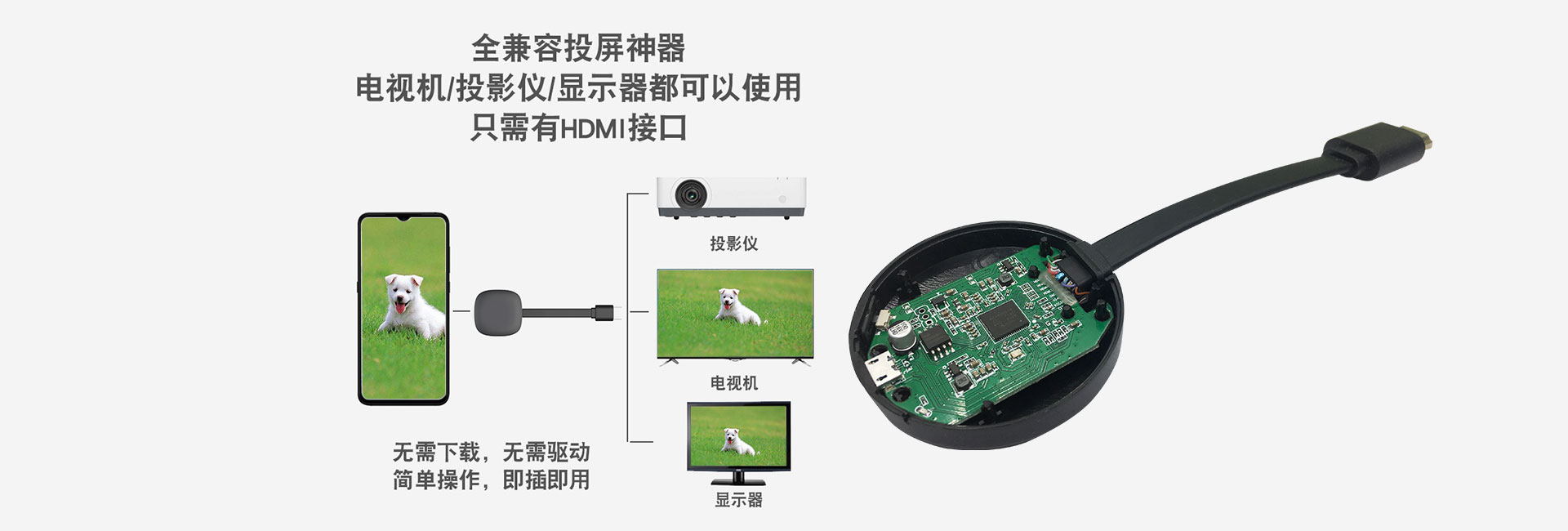 全兼容投屏神器
电视机/投影仪/显示器都可以使用
只需有HDMI接口

投影仪

电视机

显示器

无需下载，无需驱动
简单操作，即插即用